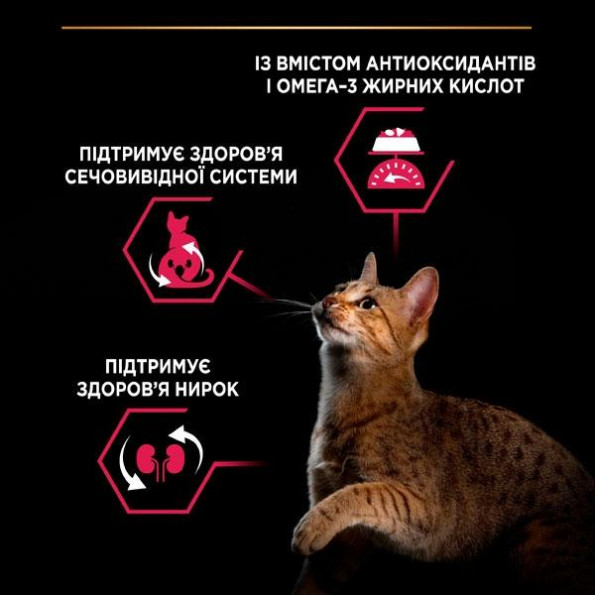 ІЗ ВМІСТОМ АНТИОКСИДАНТІВ І ОМЕГА-3 ЖИРНИХ КИСЛОТ

ПІДТРИМУЄ ЗДОРОВ'Я СЕЧОВИВІДНОЇ СИСТЕМИ

ПІДТРИМУЄ ЗДОРОВ'Я НИРОК