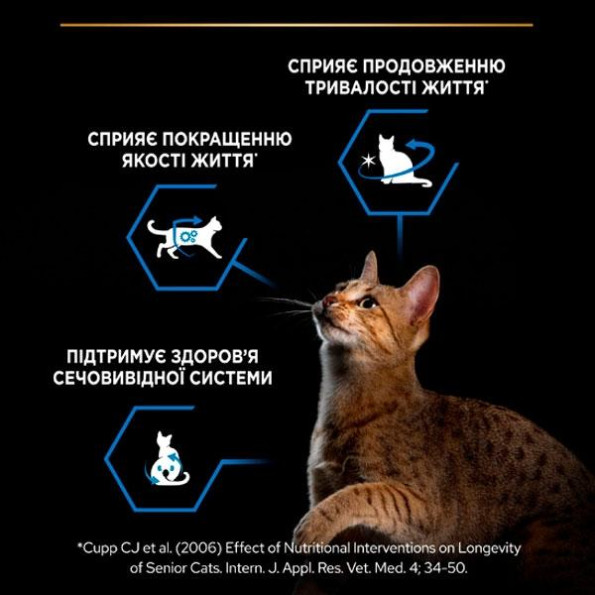 СПРИЯЄ ПРОДОВЖЕННЮ ТРИВАЛОСТІ ЖИТТЯ*

СПРИЯЄ ПОКРАЩЕННЮ ЯКОСТІ ЖИТТЯ*

ПІДТРИМУЄ ЗДОРОВ'Я СЕЧОВИВІДНОЇ СИСТЕМИ

*Cupp CJ et al. (2006) Effect of Nutritional Interventions on Longevity of Senior Cats. Intern. J. Appl. Res. Vet. Med. 4; 34-50.