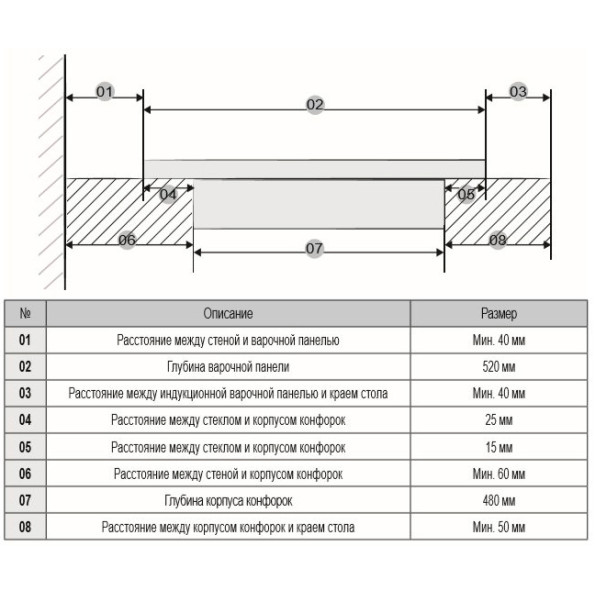 01
02
03
04
05
06
07
08

| № | Описание | Размер |
|---|---|---|
| 01 | Расстояние между стеной и варочной панелью | Мин. 40 мм |
| 02 | Глубина варочной панели | 520 мм |
| 03 | Расстояние между индукционной варочной панелью и краем стола | Мин. 40 мм |
| 04 | Расстояние между стеклом и корпусом конфорок | 25 мм |
| 05 | Расстояние между стеклом и корпусом конфорок | 15 мм |
| 06 | Расстояние между стеной и корпусом конфорок | Мин. 60 мм |
| 07 | Глубина корпуса конфорок | 480 мм |
| 08 | Расстояние между корпусом конфорок и краем стола | Мин. 50 мм |