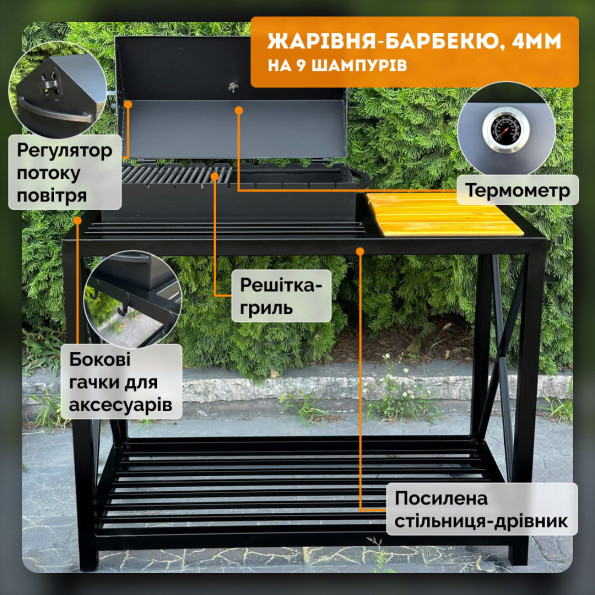 ЖАРІВНЯ-БАРБЕКЮ, 4ММ
НА 9 ШАМПУРІВ

Регулятор потоку повітря

Термометр

Решітка-гриль

Бокові гачки для аксесуарів

Посилена стільниця-дрівник