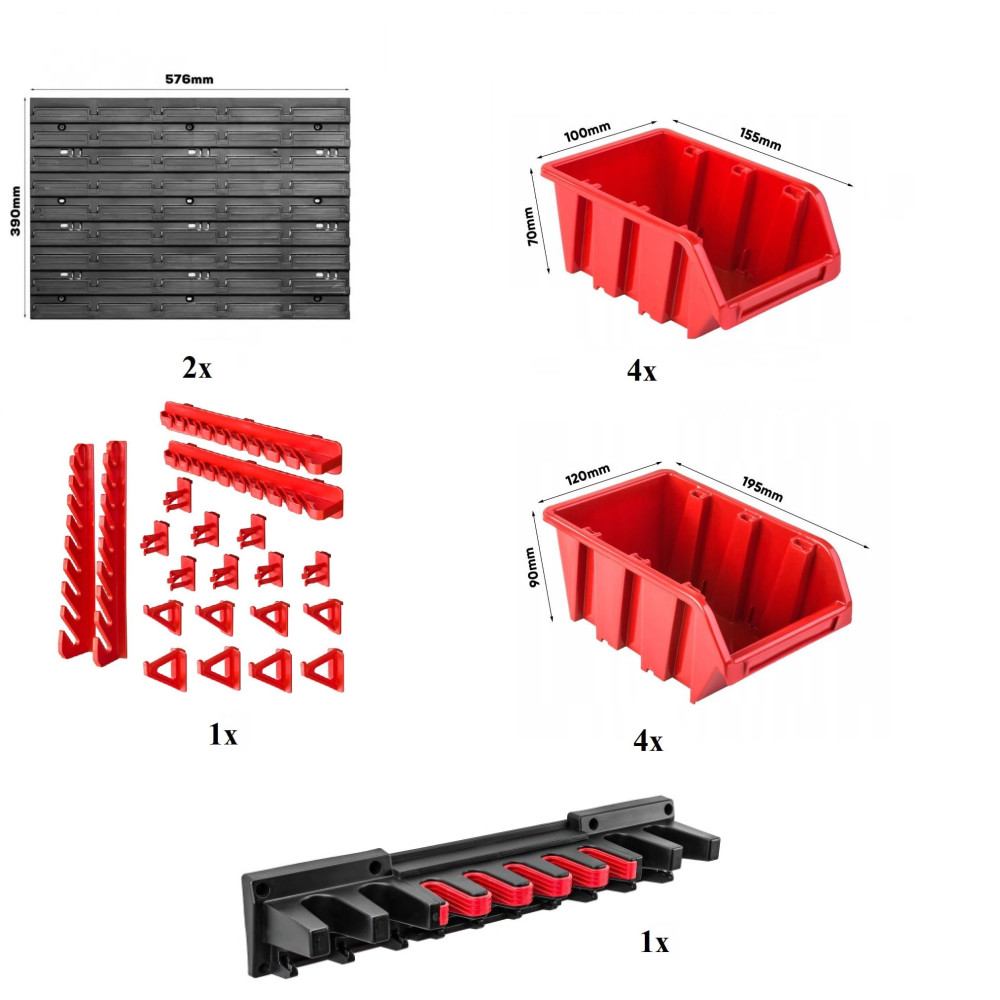 576mm
390mm
2x

100mm
155mm
70mm
4x

1x

120mm
195mm
90mm
4x

1x