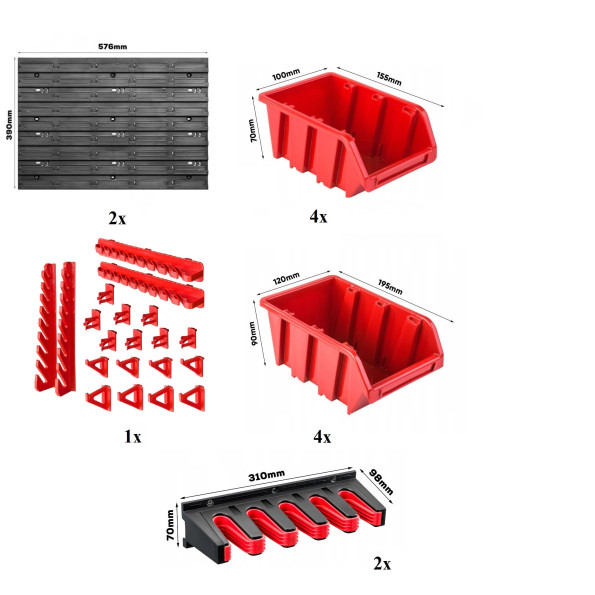 576mm

390mm

2x

100mm

155mm

70mm

4x

1x

120mm

195mm

90mm

4x

310mm

98mm

70mm

2x