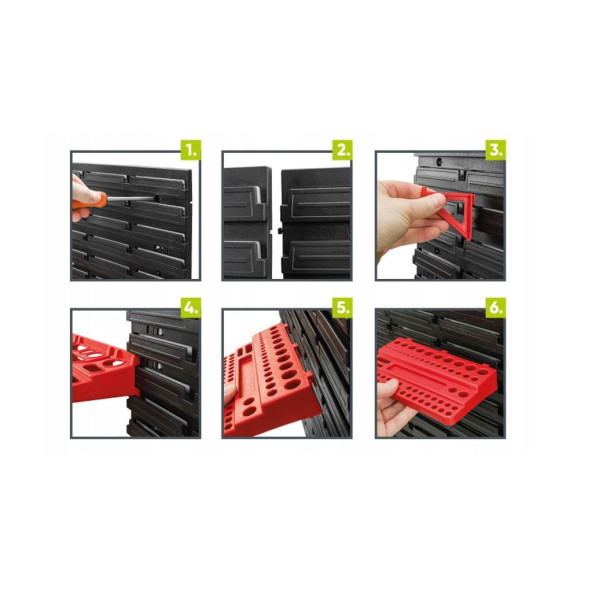 1.

2.

3.

4.

5.

6.