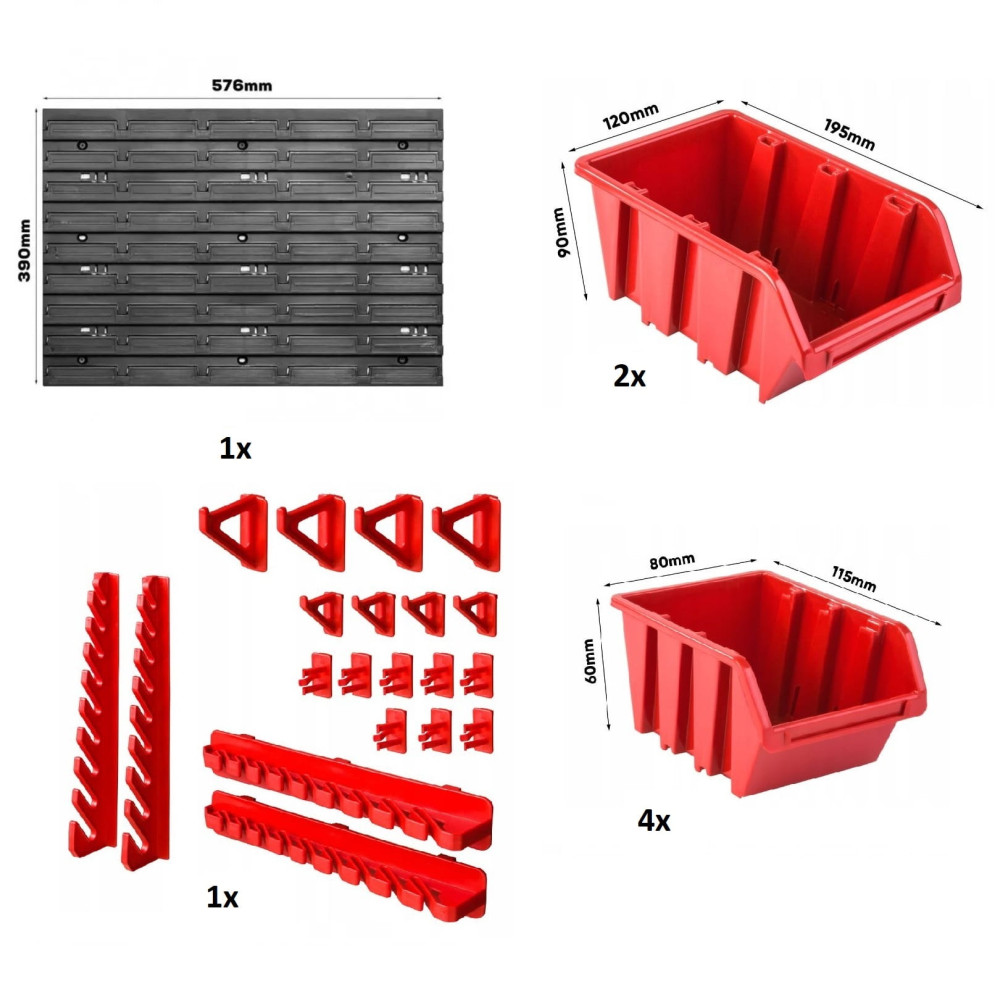 576mm

390mm

1x

120mm

195mm

90mm

2x

1x

80mm

115mm

60mm

4x