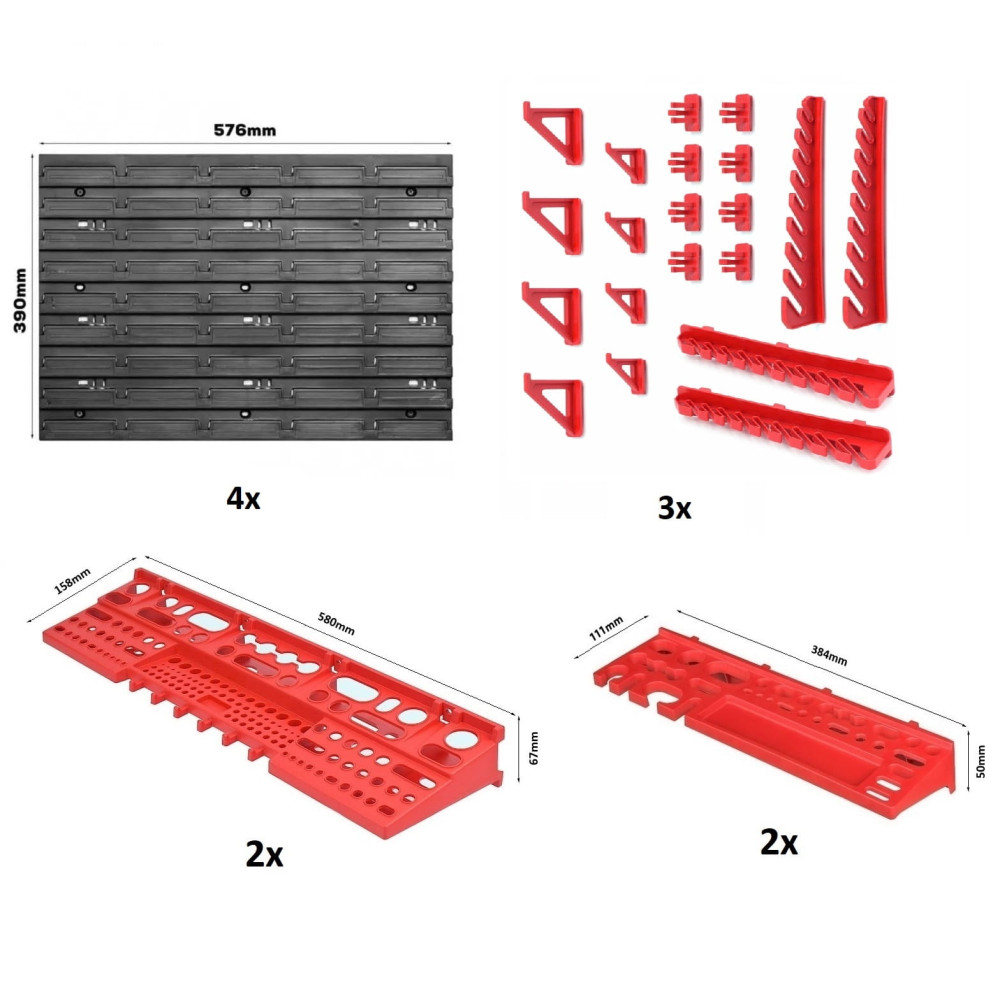 576mm

390mm

4x

3x

158mm

580mm

67mm

2x

111mm

384mm

50mm

2x